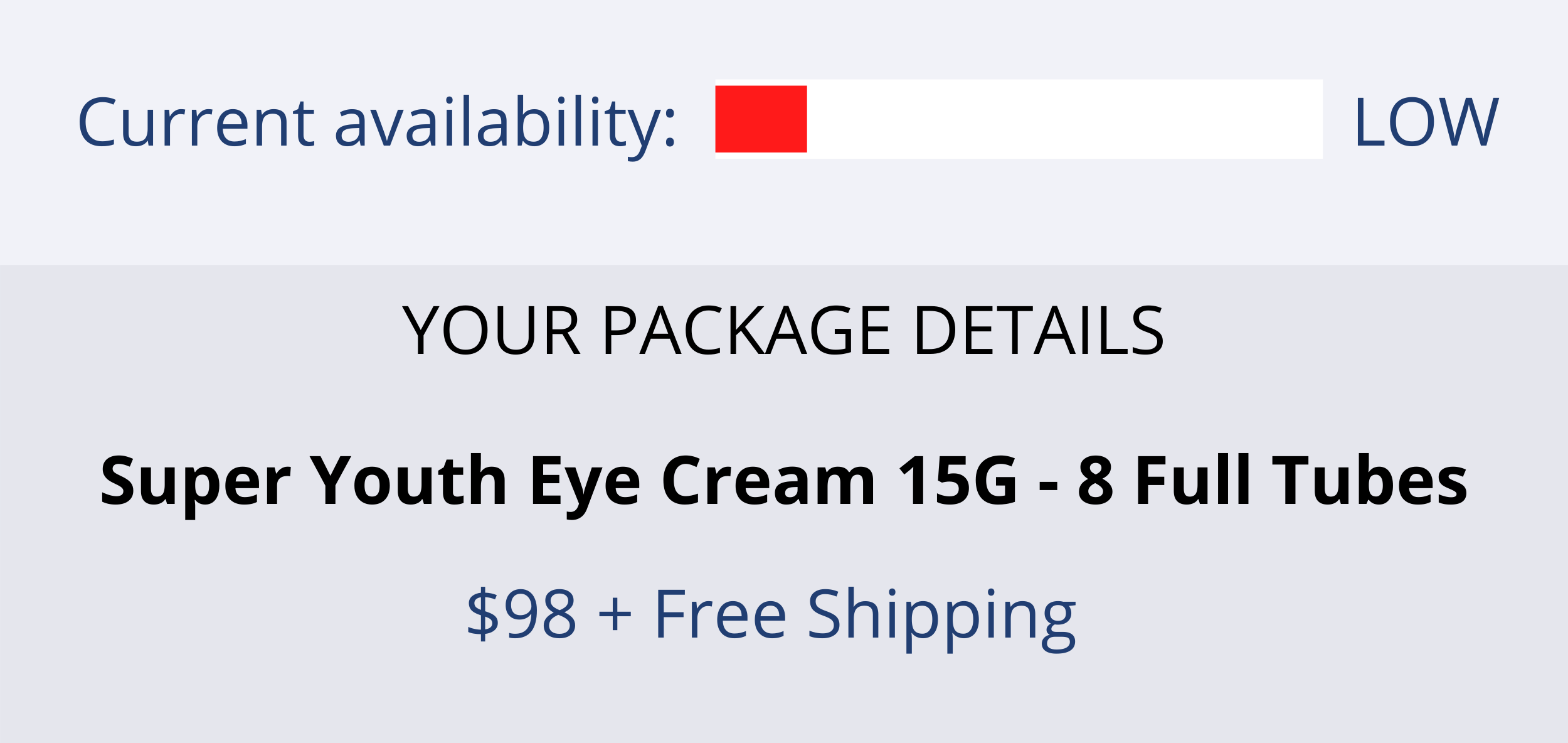 Current availability: LOW

YOUR PACKAGE DETAILS

Super Youth Eye Cream 15G - 8 Full Tubes

\$98 + Free Shipping